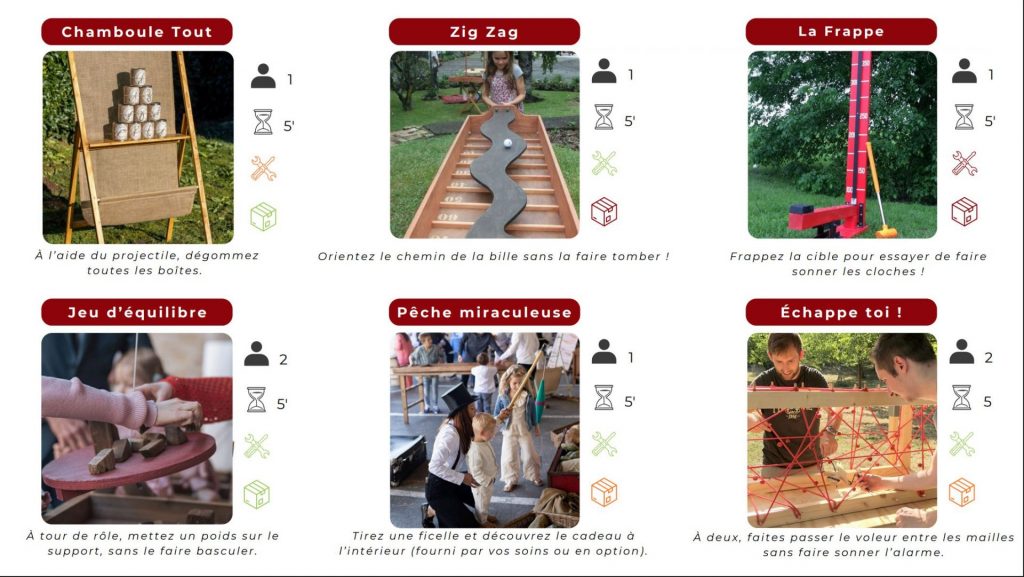 Chamboule Tout

1

5'

À l'aide du projectile, dégommez toutes les boîtes.

Zig Zag

1

5'

Orientez le chemin de la bille sans la faire tomber !

La Frappe

1

5'

Frappez la cible pour essayer de faire sonner les cloches !

Jeu d'équilibre

2

5'

À tour de rôle, mettez un poids sur le support, sans le faire basculer.

Pêche miraculeuse

1

5'

Tirez une ficelle et découvrez le cadeau à l'intérieur (fourni par vos soins ou en option).

Échappe toi !

2

5

À deux, faites passer le voleur entre les mailles sans faire sonner l'alarme.